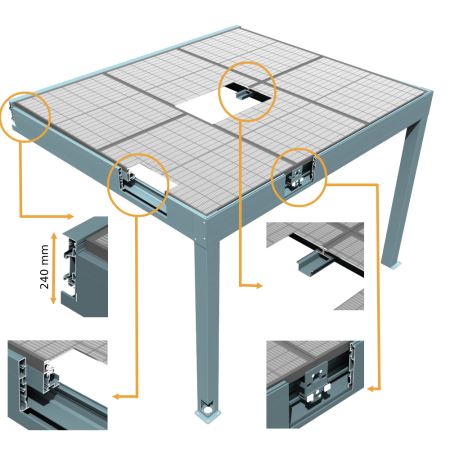 240 mm