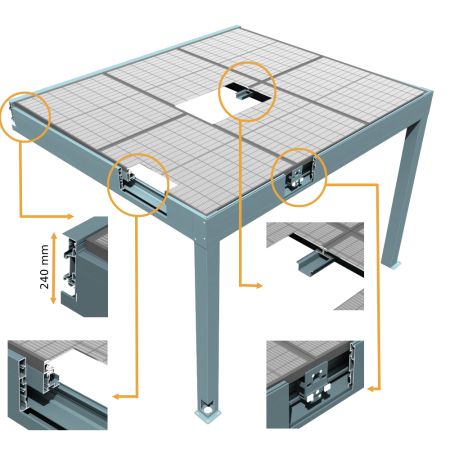 240 mm