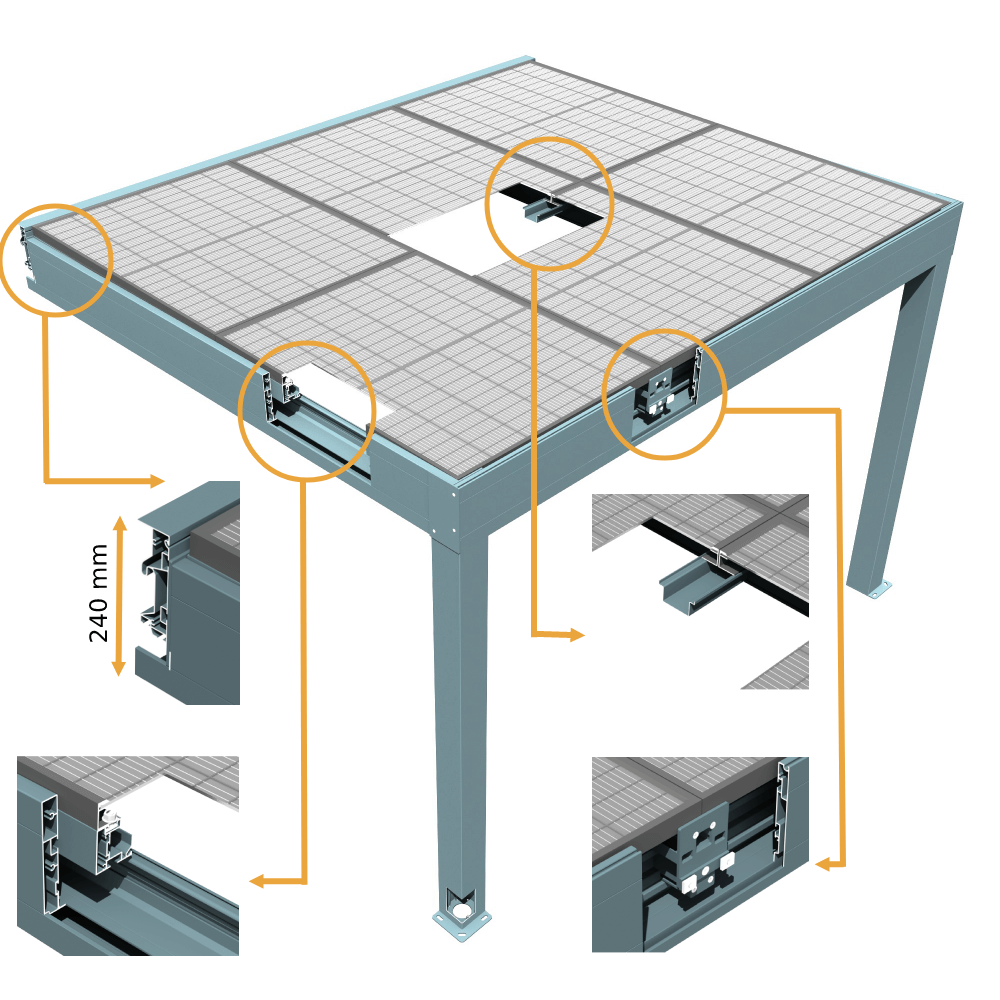 240 mm